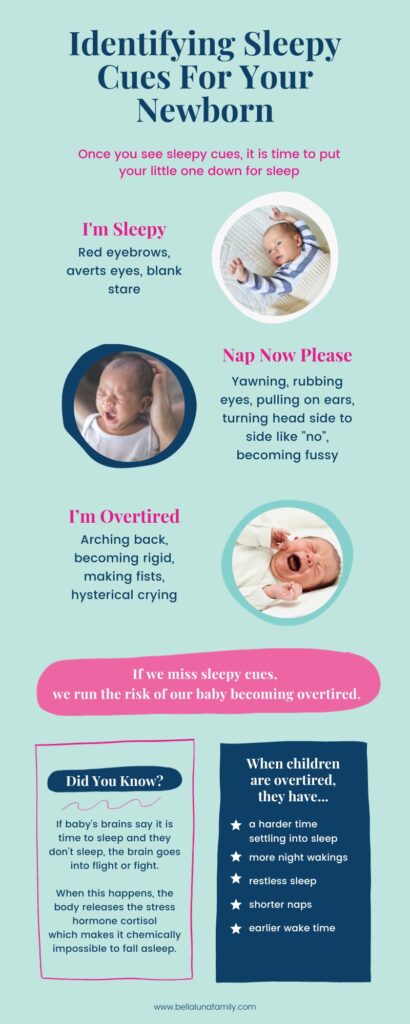 Identifying Sleepy Cues For Your Newborn

Once you see sleepy cues, it is time to put your little one down for sleep

I'm Sleepy
Red eyebrows, averts eyes, blank stare

Nap Now Please
Yawning, rubbing eyes, pulling on ears, turning head side to side like "no", becoming fussy

I'm Overtired
Arching back, becoming rigid, making fists, hysterical crying

If we miss sleepy cues, we run the risk of our baby becoming overtired.

Did You Know?

If baby's brains say it is time to sleep and they don't sleep, the brain goes into flight or fight.

When this happens, the body releases the stress hormone cortisol which makes it chemically impossible to fall asleep.

When children are overtired, they have...

a harder time settling into sleep
more night wakings
restless sleep
shorter naps
earlier wake time

www.bellalunafamily.com